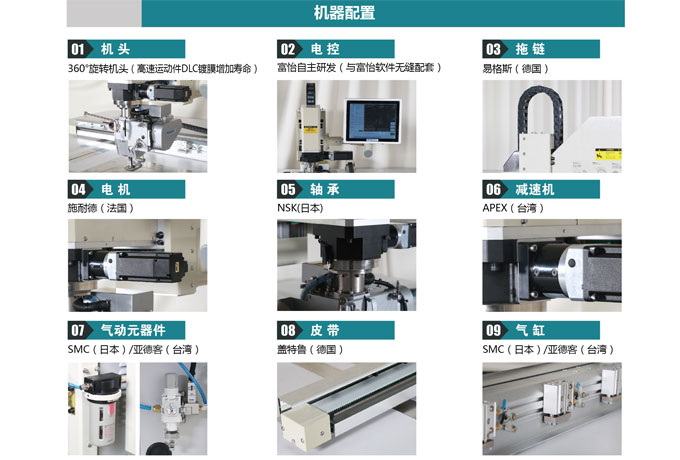 机器配置

01 机头
360°旋转机头（高速运动件DLC镀膜增加寿命）

02 电控
富怡自主研发（与富怡软件无缝配套）

03 拖链
易格斯（德国）

04 电机
施耐德（法国）

05 轴承
NSK(日本)

06 减速机
APEX（台湾）

07 气动元器件
SMC（日本）/亚德客（台湾）

08 皮带
盖特鲁（德国）

09 气缸
SMC（日本）/亚德客（台湾）